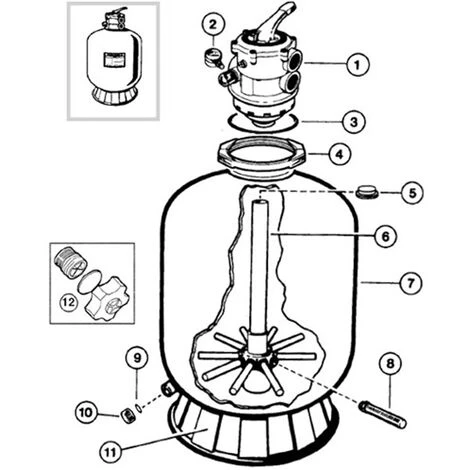 2
1
3
4
5
6
7
12
9
8
10
11