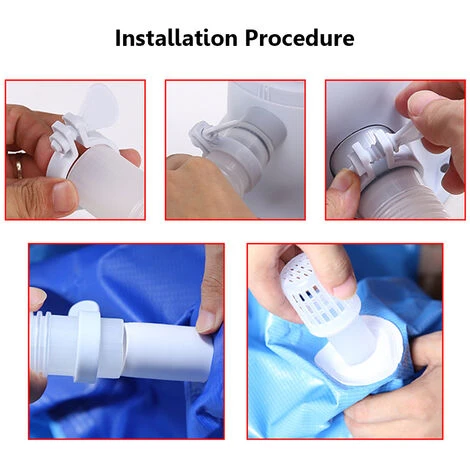 Installation Procedure