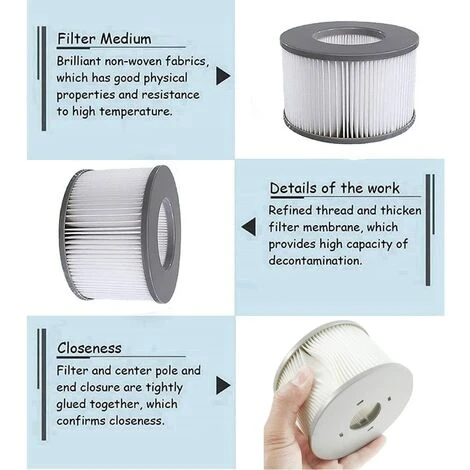 Filter Medium

Brilliant non-woven fabrics, which has good physical properties and resistance to high temperature.

Details of the work

Refined thread and thicken filter membrane, which provides high capacity of decontamination.

Closeness

Filter and center pole and end closure are tightly glued together, which confirms closeness.