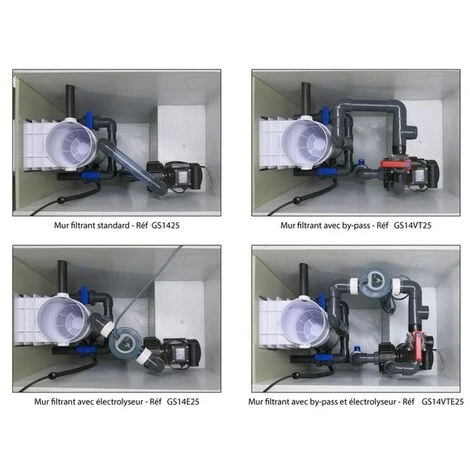 Mur filtrant standard - Réf GS1425

Mur filtrant avec by-pass - Réf GS14VT25

Mur filtrant avec électrolyseur - Réf GS14E25

Mur filtrant avec by-pass et électrolyseur - Réf GS14VTE25